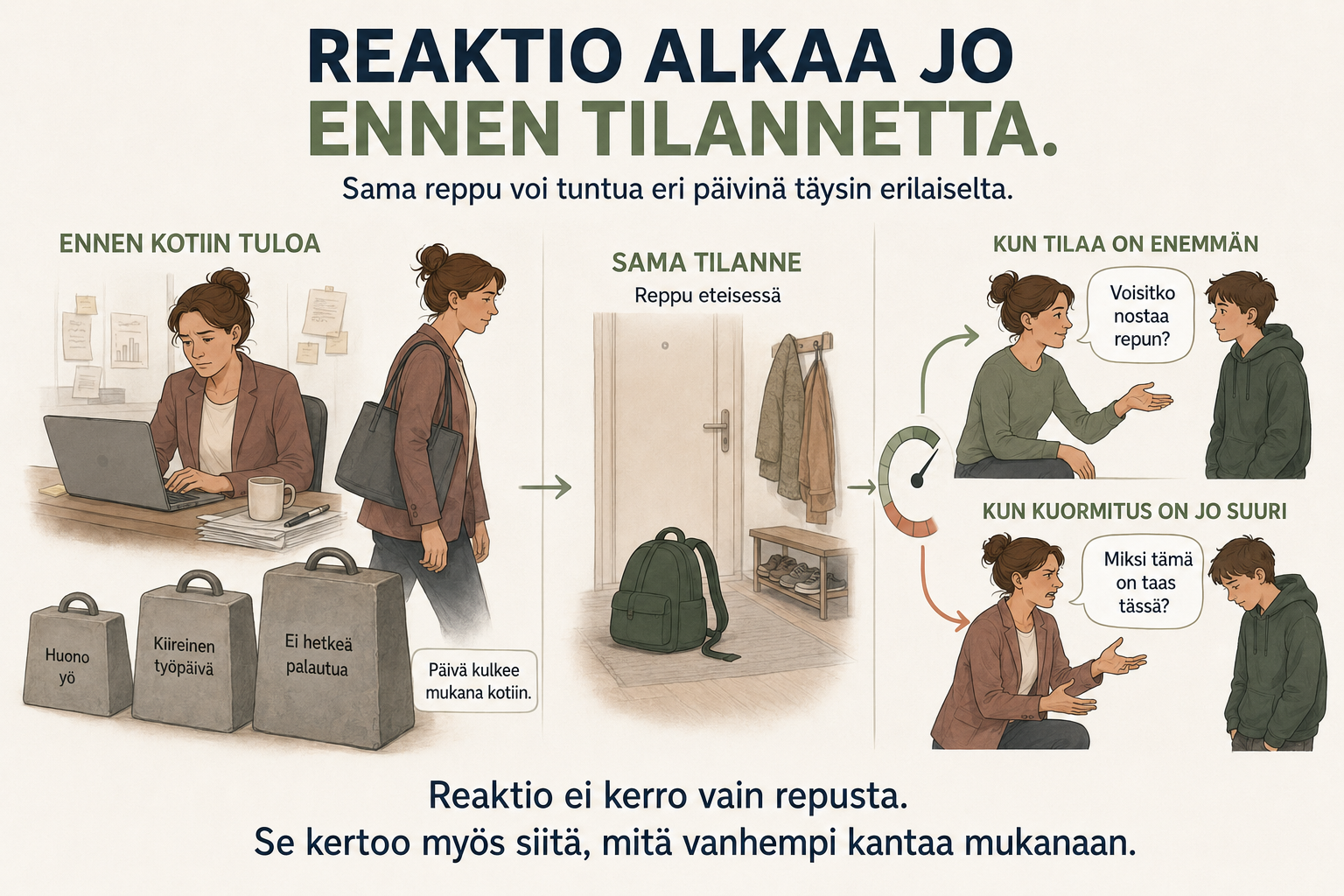 REAKTIO ALKAA JO ENNEN TILANNETTA.

Sama reppu voi tuntua eri päivinä täysin erilaiselta.

ENNEN KOTIIN TULOA

Huono yö

Kiireinen työpäivä

Ei hetkeä palautua

Päivä kulkee mukana kotiin.

SAMA TILANNE

Reppu eteisessä

KUN TILAA ON ENEMMÄN

Voisitko nostaa repun?

KUN KUORMITUS ON JO SUURI

Miksi tämä on taas tässä?

Reaktio ei kerro vain repusta.
Se kertoo myös siitä, mitä vanhempi kantaa mukanaan.